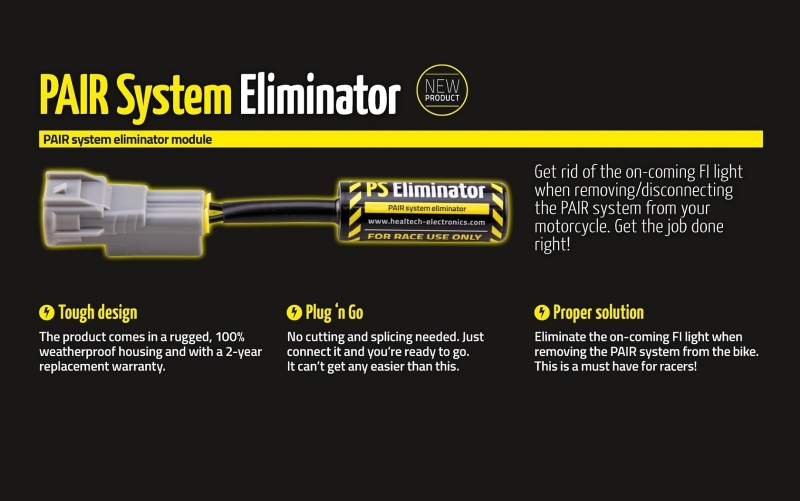 PAIR System Eliminator

NEW PRODUCT

PAIR system eliminator module

PS Eliminator
PAIR system eliminator
www.healtech-electronics.com
FOR RACE USE ONLY

Get rid of the on-coming FI light when removing/disconnecting the PAIR system from your motorcycle. Get the job done right!

Tough design

The product comes in a rugged, 100% weatherproof housing and with a 2-year replacement warranty.

Plug 'n Go

No cutting and splicing needed. Just connect it and you're ready to go. It can't get any easier than this.

Proper solution

Eliminate the on-coming FI light when removing the PAIR system from the bike. This is a must have for racers!